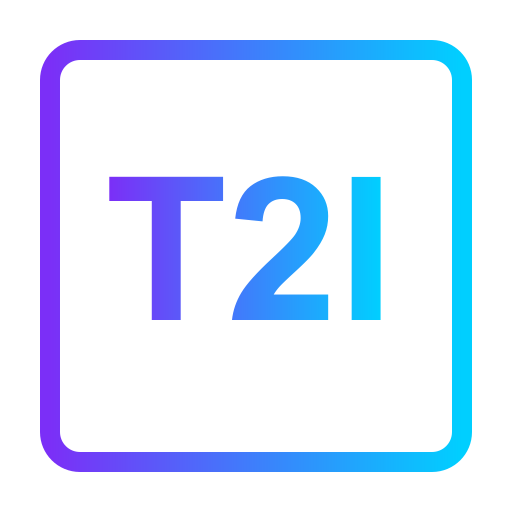 T2I